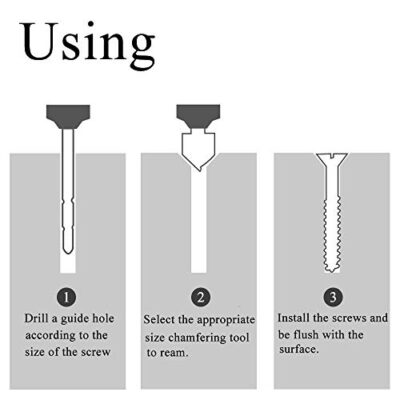 Using

1
Drill a guide hole according to the size of the screw

2
Select the appropriate size chamfering tool to ream.

3
Install the screws and be flush with the surface.