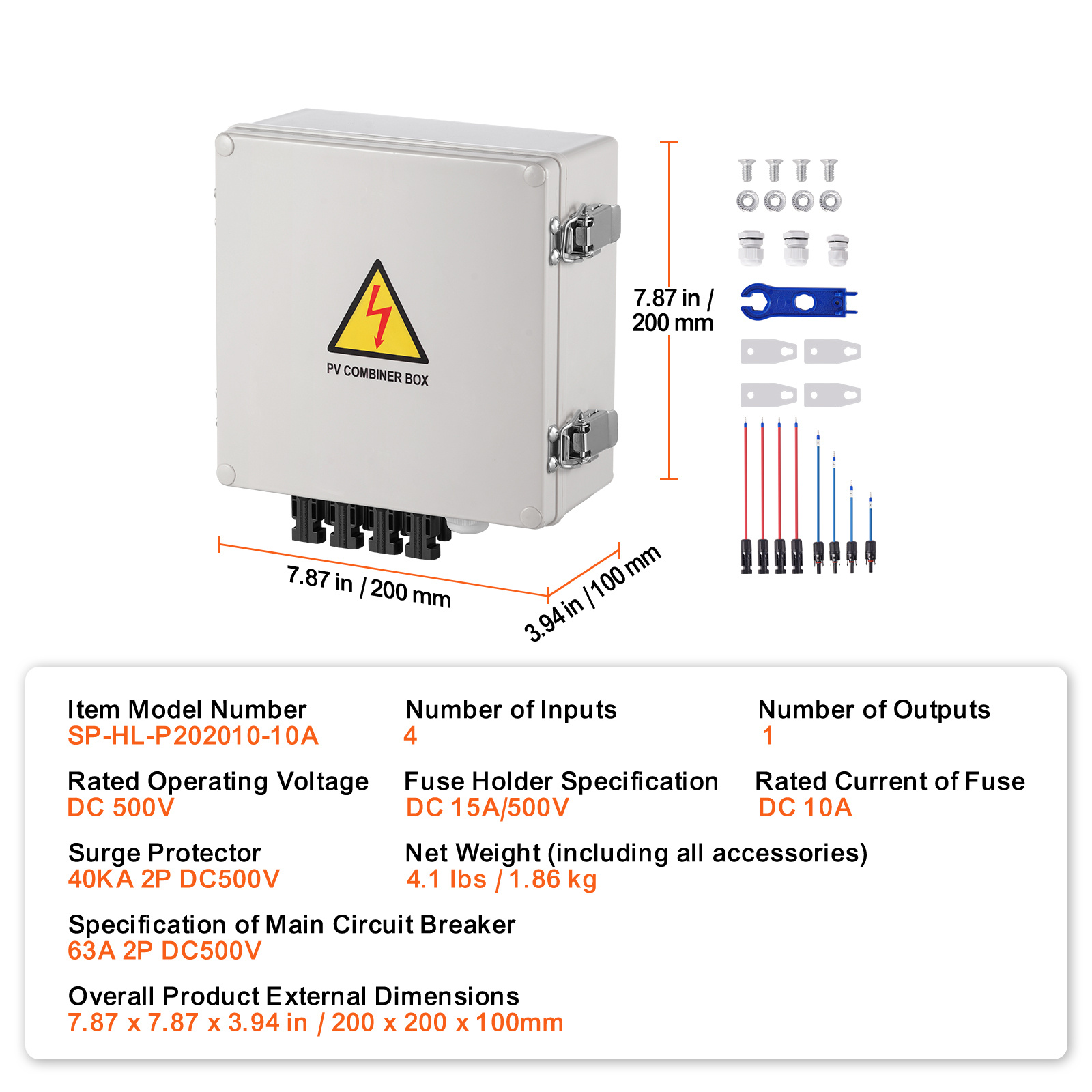 PV COMBINER BOX

7.87 in / 200 mm

7.87 in / 200 mm

3.94 in / 100 mm

Item Model Number
SP-HL-P202010-10A

Number of Inputs
4

Number of Outputs
1

Rated Operating Voltage
DC 500V

Fuse Holder Specification
DC 15A/500V

Rated Current of Fuse
DC 10A

Surge Protector
40KA 2P DC500V

Net Weight (including all accessories)
4.1 lbs / 1.86 kg

Specification of Main Circuit Breaker
63A 2P DC500V

Overall Product External Dimensions
7.87 x 7.87 x 3.94 in / 200 x 200 x 100mm