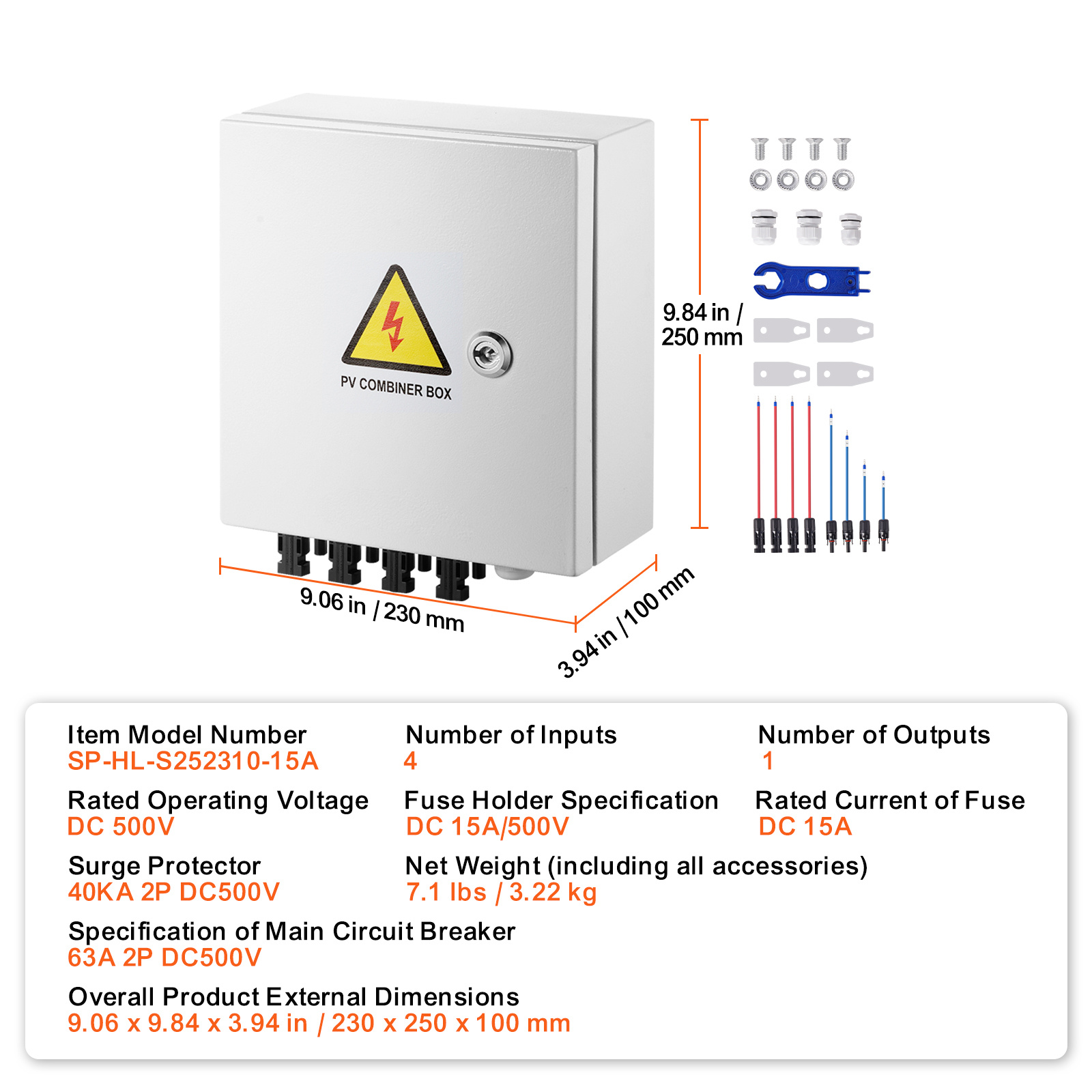 PV COMBINER BOX

9.84 in / 250 mm

9.06 in / 230 mm

3.94 in / 100 mm

Item Model Number
SP-HL-S252310-15A

Number of Inputs
4

Number of Outputs
1

Rated Operating Voltage
DC 500V

Fuse Holder Specification
DC 15A/500V

Rated Current of Fuse
DC 15A

Surge Protector
40KA 2P DC500V

Net Weight (including all accessories)
7.1 lbs / 3.22 kg

Specification of Main Circuit Breaker
63A 2P DC500V

Overall Product External Dimensions
9.06 x 9.84 x 3.94 in / 230 x 250 x 100 mm