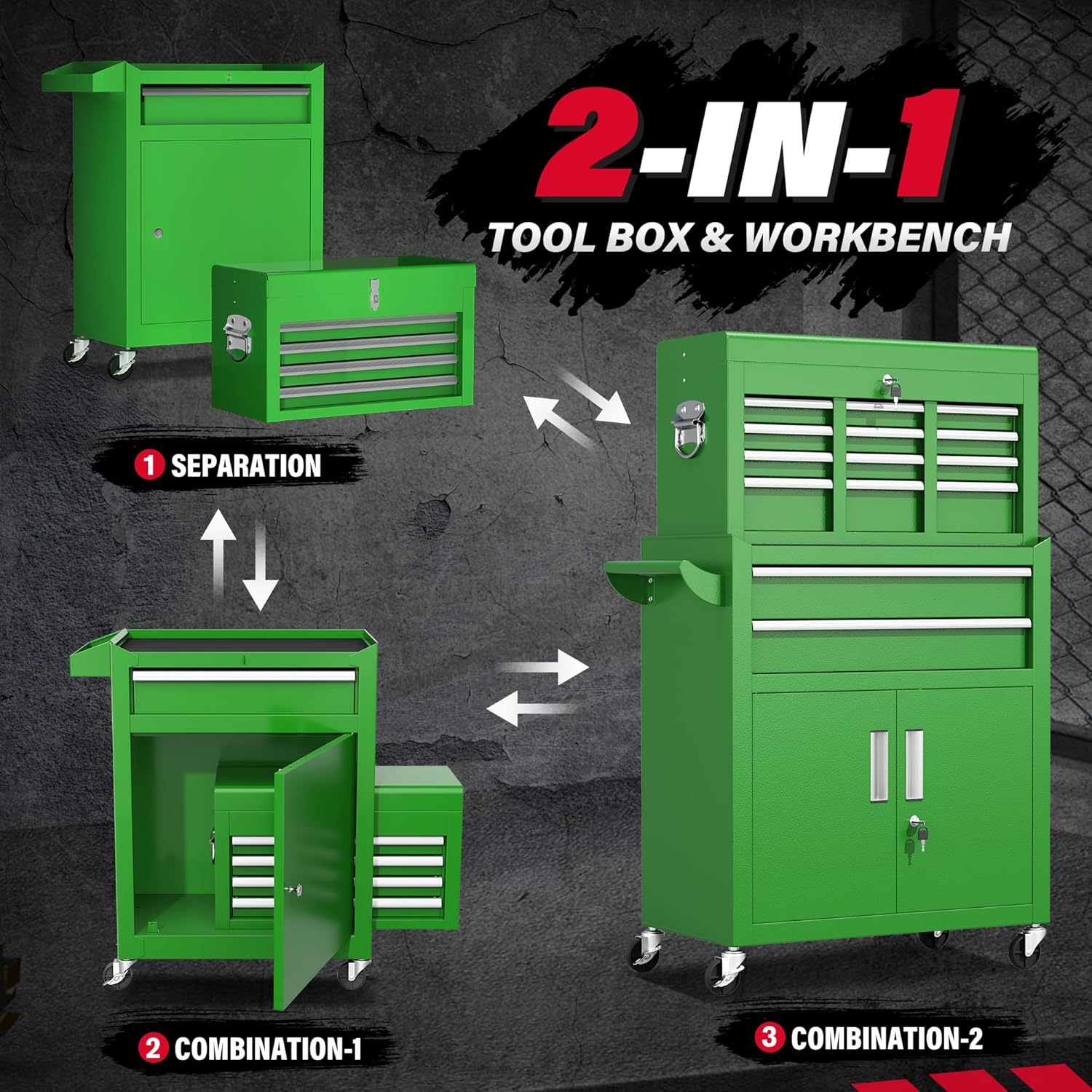 2-IN-1
TOOL BOX & WORKBENCH

1 SEPARATION

2 COMBINATION-1

3 COMBINATION-2