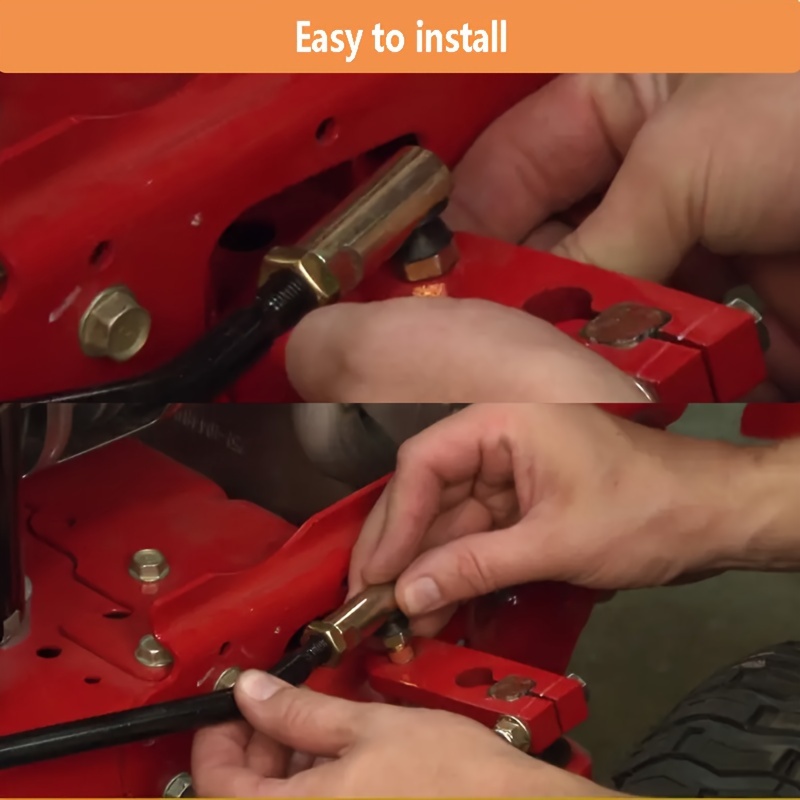 Easy to install