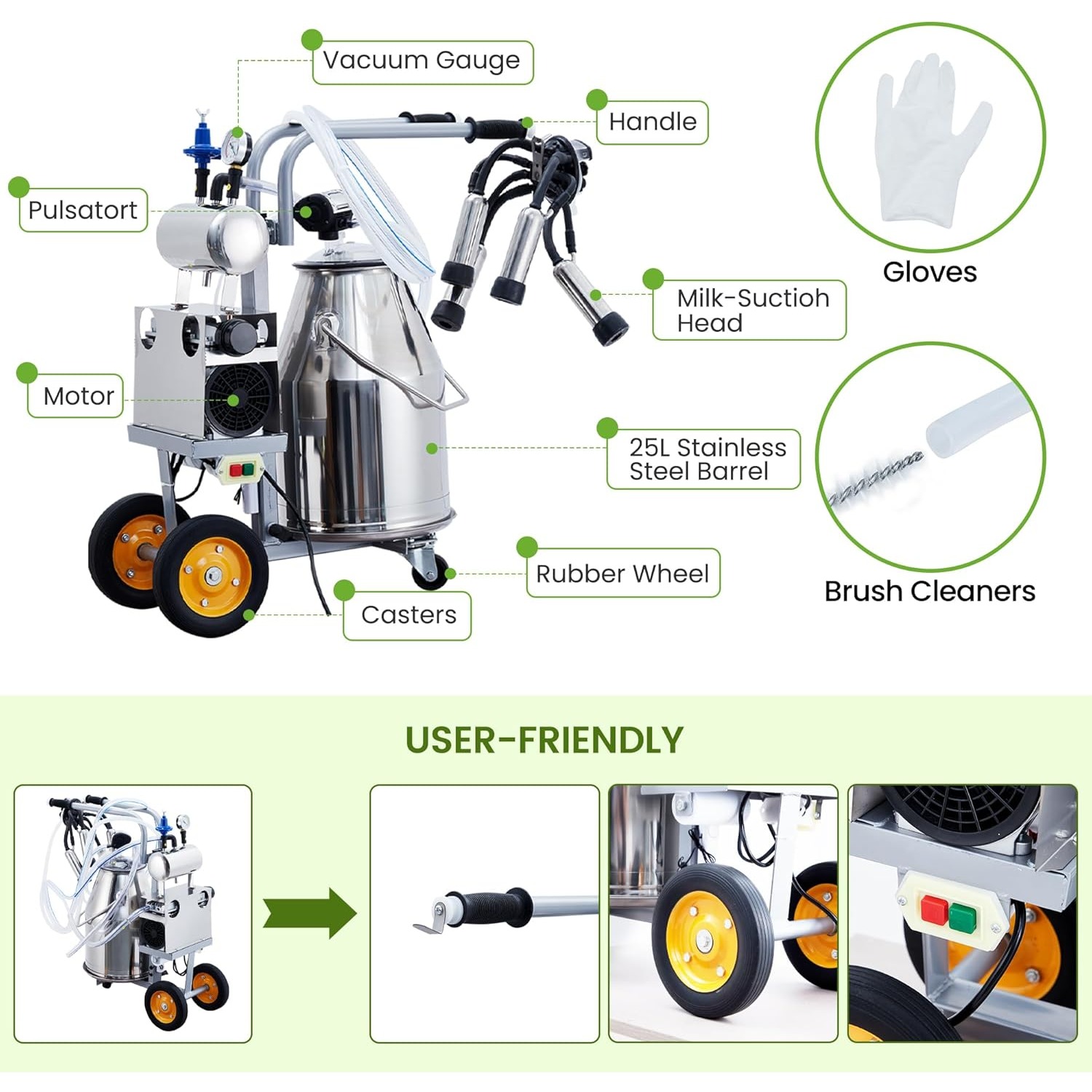 Vacuum Gauge

Handle

Pulsatort

Milk-Suctioh Head

Motor

25L Stainless Steel Barrel

Rubber Wheel

Casters

Gloves

Brush Cleaners

USER-FRIENDLY