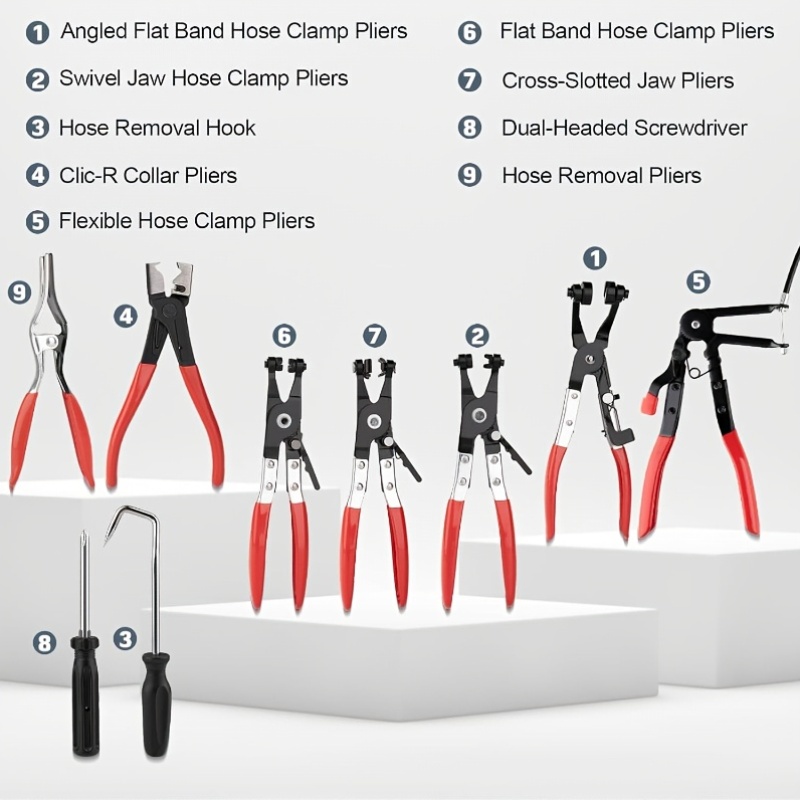 1 Angled Flat Band Hose Clamp Pliers
2 Swivel Jaw Hose Clamp Pliers
3 Hose Removal Hook
4 Clic-R Collar Pliers
5 Flexible Hose Clamp Pliers

6 Flat Band Hose Clamp Pliers
7 Cross-Slotted Jaw Pliers
8 Dual-Headed Screwdriver
9 Hose Removal Pliers

9 4 6 7 2 1 5

8 3