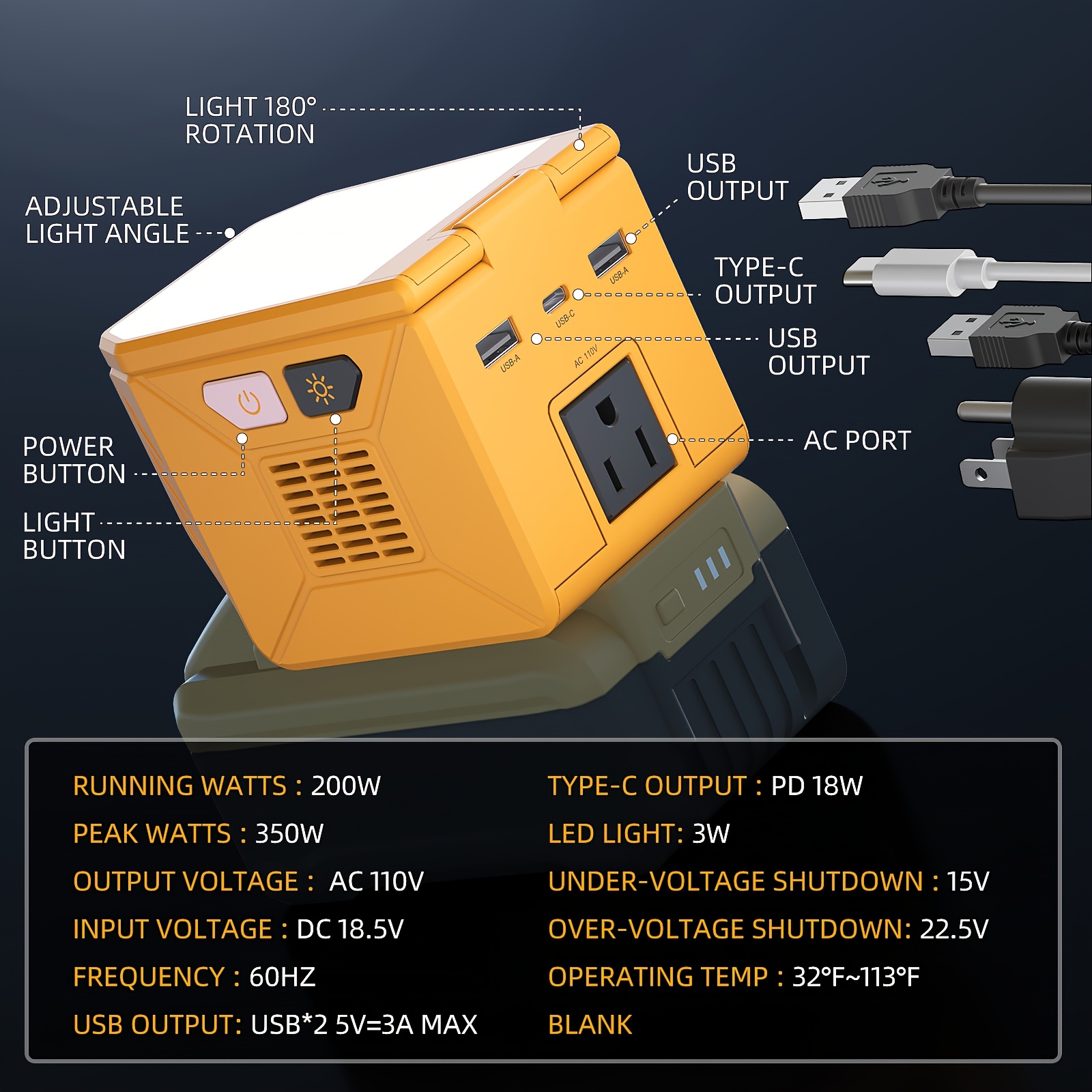 LIGHT 180° ROTATION

ADJUSTABLE LIGHT ANGLE

USB OUTPUT

TYPE-C OUTPUT

USB OUTPUT

AC PORT

POWER BUTTON

LIGHT BUTTON

USB-A

USB-C

USB-A

AC 110V

RUNNING WATTS : 200W
PEAK WATTS : 350W
OUTPUT VOLTAGE : AC 110V
INPUT VOLTAGE : DC 18.5V
FREQUENCY : 60HZ
USB OUTPUT: USB*2 5V=3A MAX

TYPE-C OUTPUT : PD 18W
LED LIGHT: 3W
UNDER-VOLTAGE SHUTDOWN : 15V
OVER-VOLTAGE SHUTDOWN: 22.5V
OPERATING TEMP : 32°F~113°F
BLANK