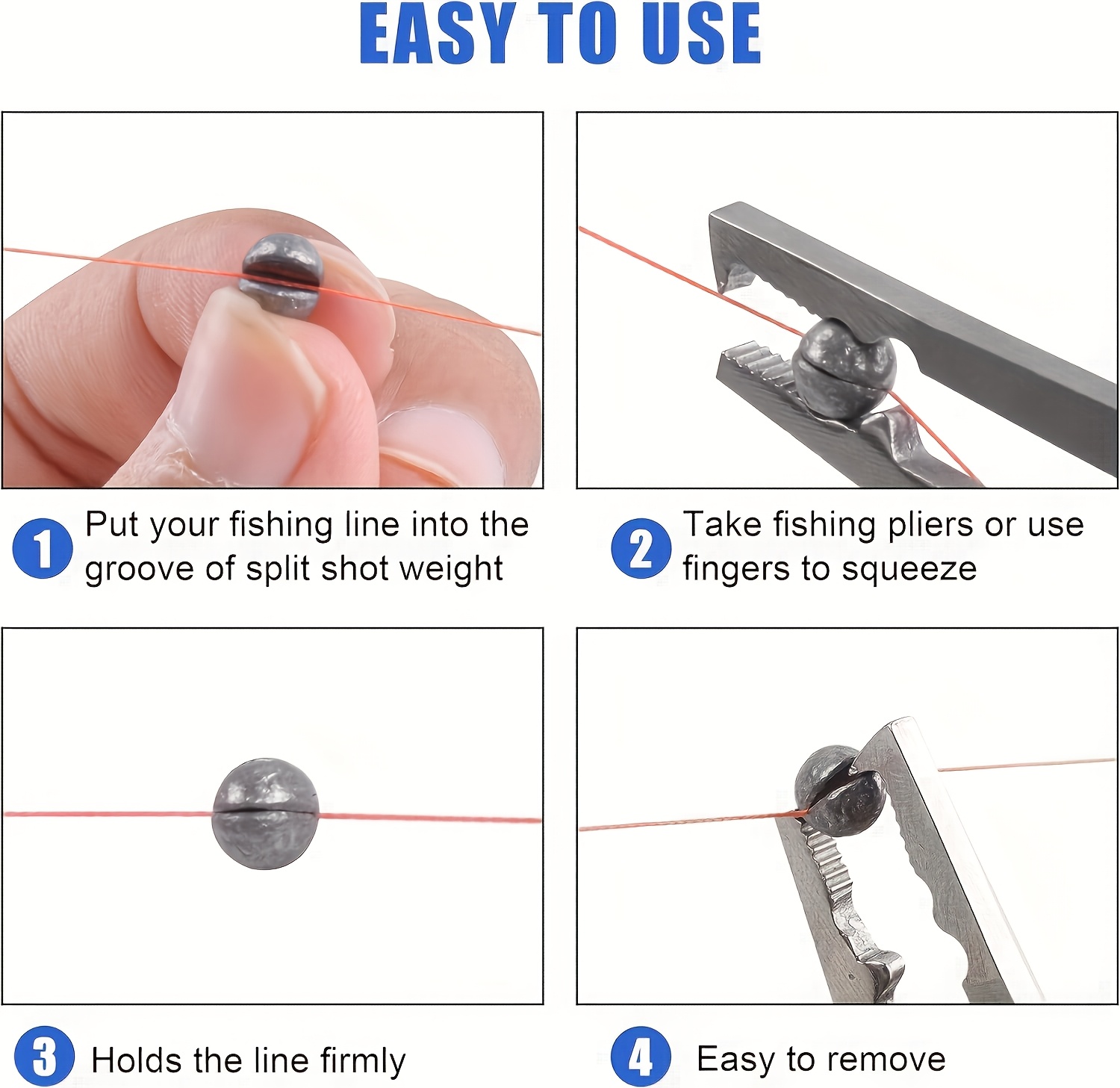 EASY TO USE

1 Put your fishing line into the groove of split shot weight

2 Take fishing pliers or use fingers to squeeze

3 Holds the line firmly

4 Easy to remove