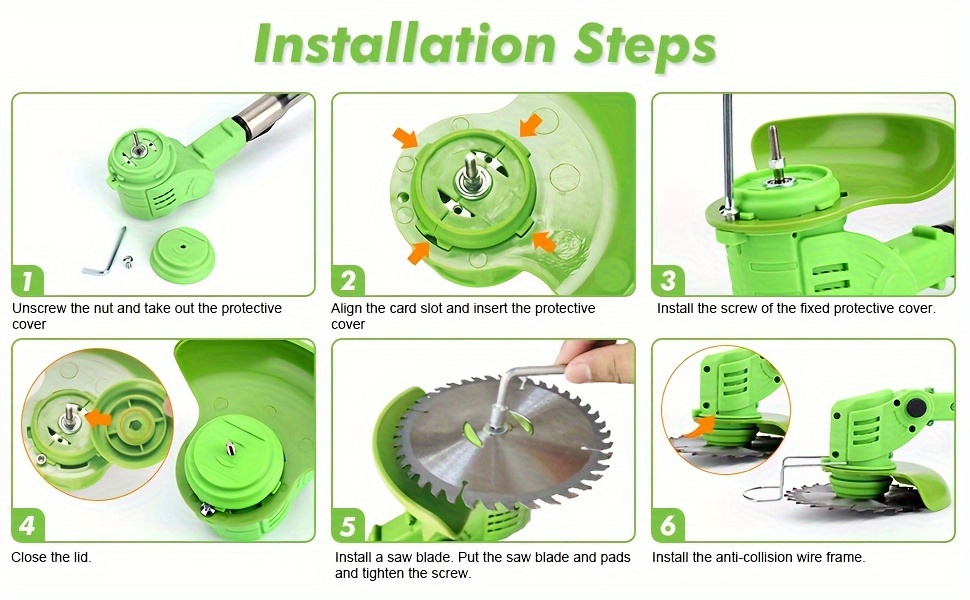 Installation Steps

1
Unscrew the nut and take out the protective cover

2
Align the card slot and insert the protective cover

3
Install the screw of the fixed protective cover.

4
Close the lid.

5
Install a saw blade. Put the saw blade and pads and tighten the screw.

6
Install the anti-collision wire frame.