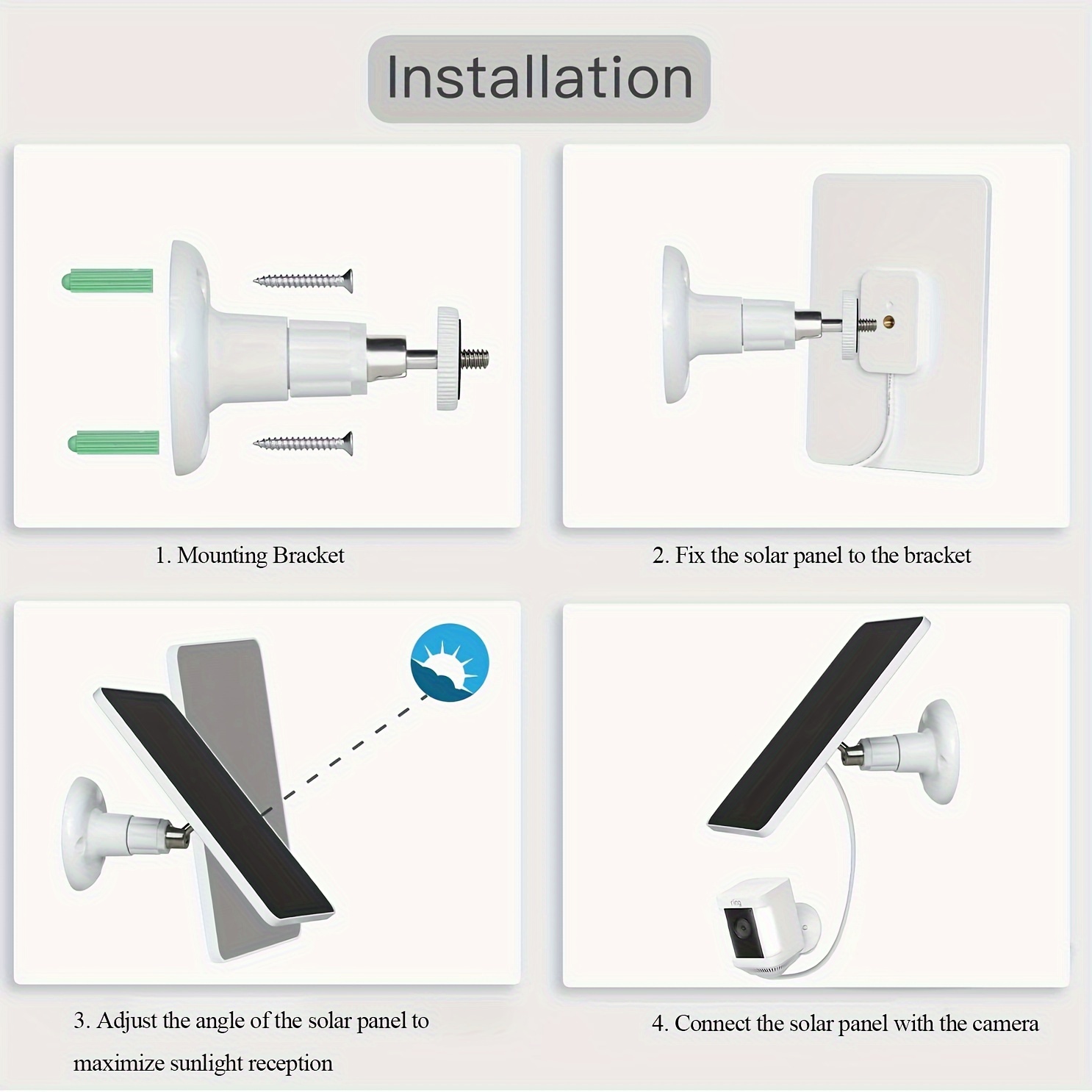 Installation

1. Mounting Bracket

2. Fix the solar panel to the bracket

3. Adjust the angle of the solar panel to maximize sunlight reception

ring

4. Connect the solar panel with the camera