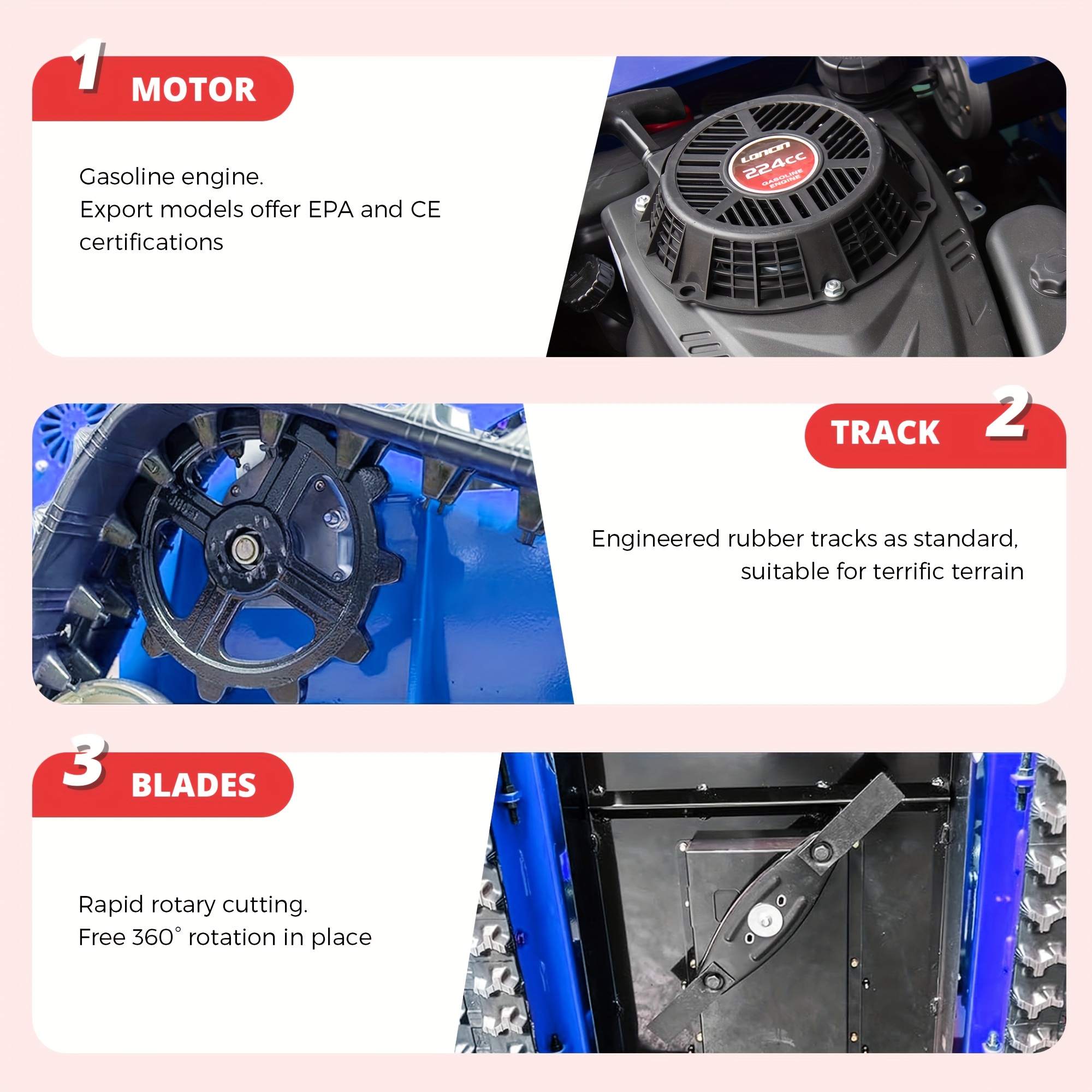 1 MOTOR

Gasoline engine.
Export models offer EPA and CE certifications

LONCIN
224cc
GASOLINE ENGINE

TRACK 2

Engineered rubber tracks as standard, suitable for terrific terrain

3 BLADES

Rapid rotary cutting.
Free 360° rotation in place