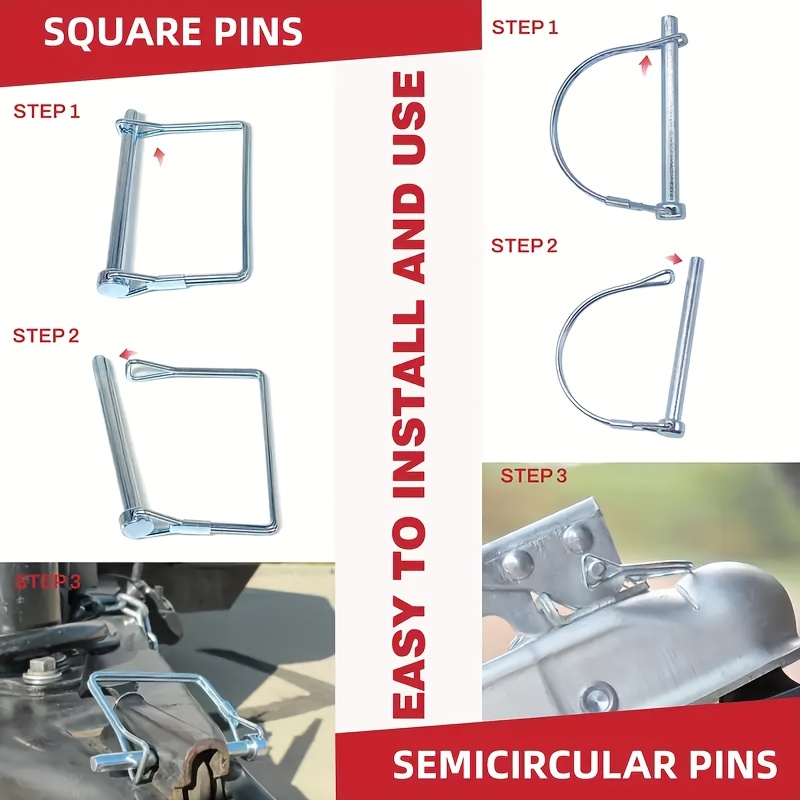 SQUARE PINS

STEP 1

STEP 2

STEP 3

EASY TO INSTALL AND USE

STEP 1

STEP 2

STEP 3

SEMICIRCULAR PINS