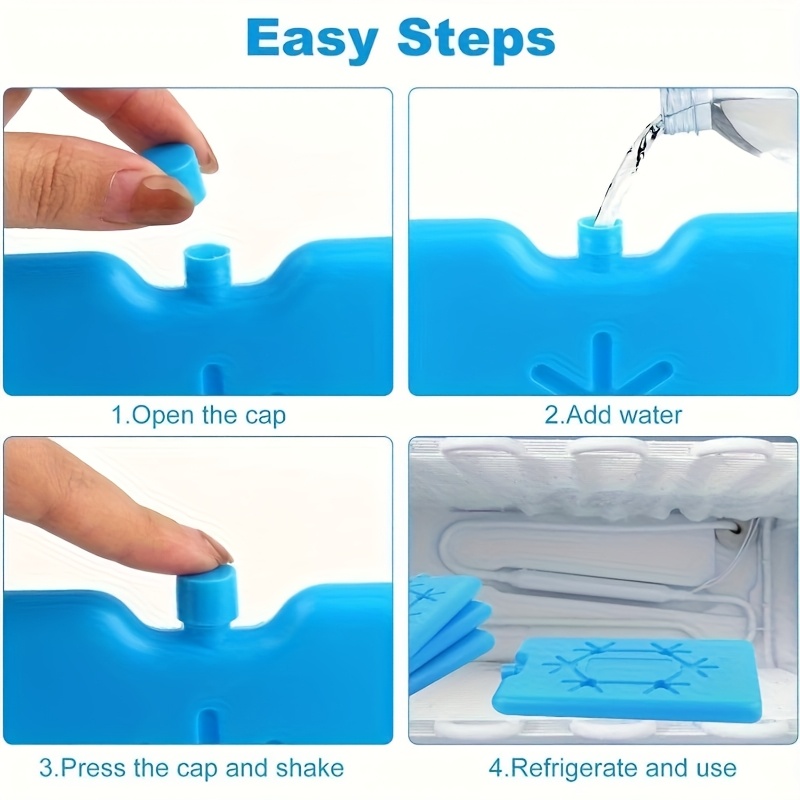 Easy Steps

1.Open the cap

2.Add water

3.Press the cap and shake

4.Refrigerate and use