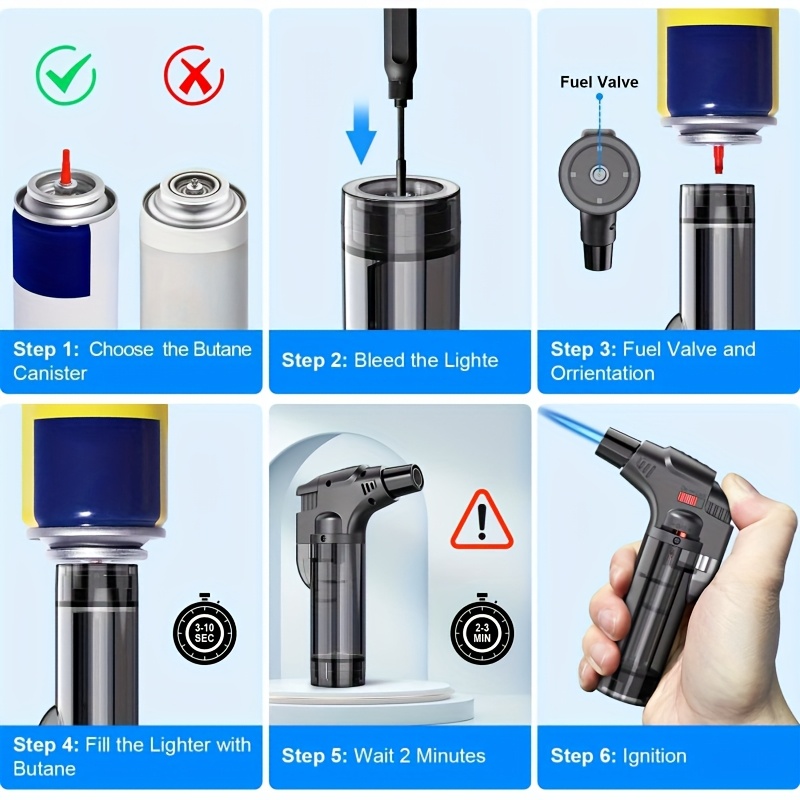 Step 1: Choose the Butane Canister

Step 2: Bleed the Lighte

Fuel Valve

Step 3: Fuel Valve and Orrientation

3-10 SEC

Step 4: Fill the Lighter with Butane

2-3 MIN

Step 5: Wait 2 Minutes

Step 6: Ignition