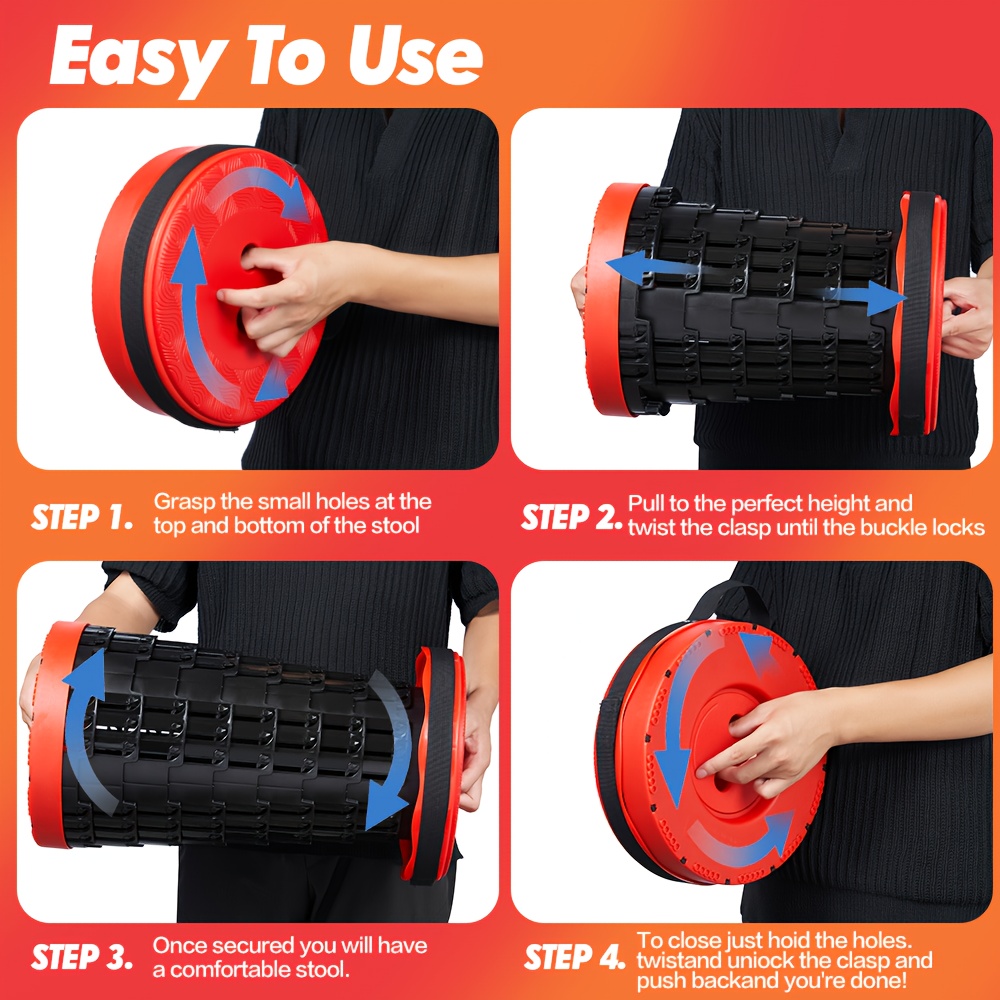 Easy To Use

STEP 1. Grasp the small holes at the top and bottom of the stool

STEP 2. Pull to the perfect height and twist the clasp until the buckle locks

STEP 3. Once secured you will have a comfortable stool.

STEP 4. To close just hoid the holes. twistand uniock the clasp and push backand you're done!