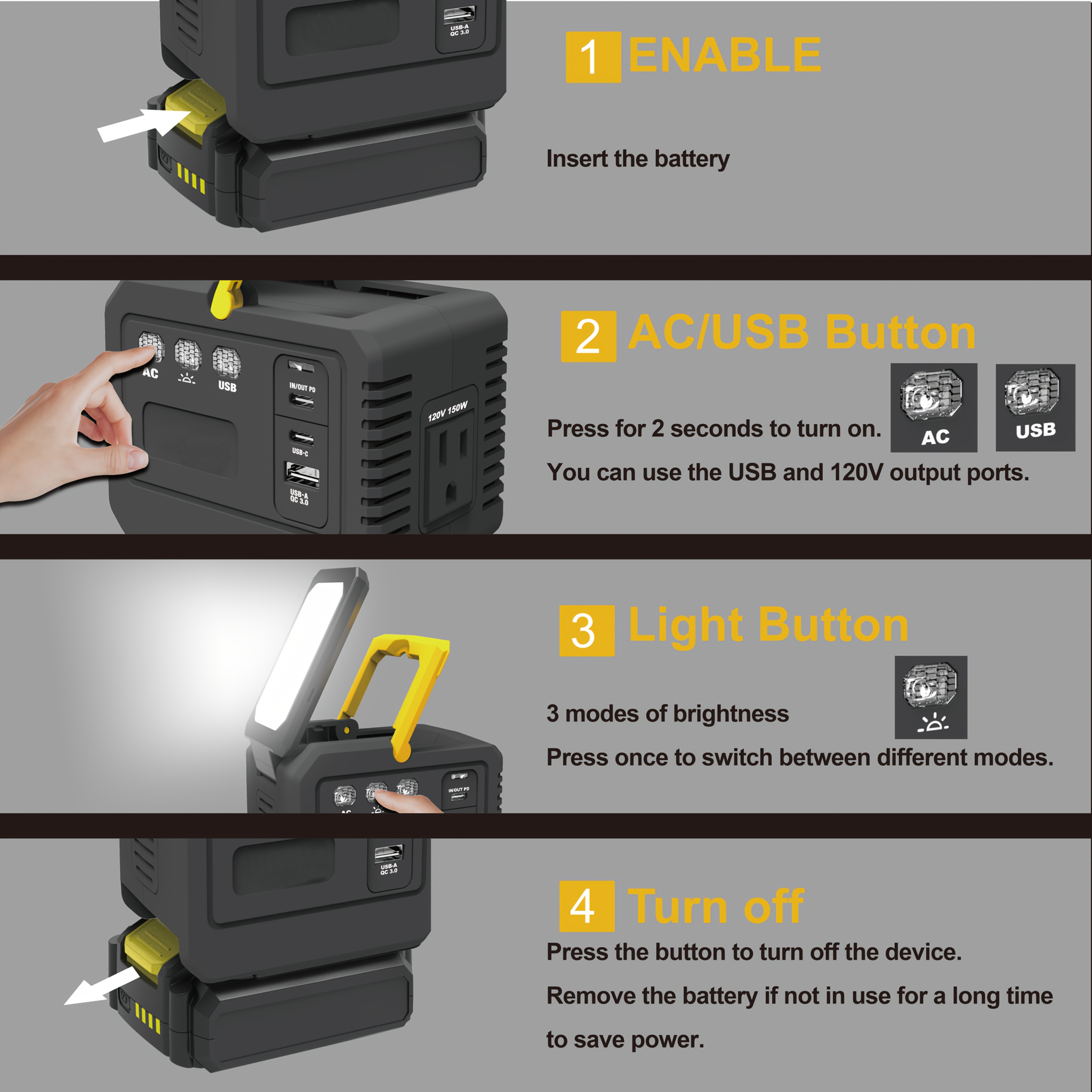 USB-A
QC 3.0

1 ENABLE

Insert the battery

AC
USB
IN/OUT PD
USB-C
USB-A
QC 3.0
120V 150W

2 AC/USB Button

Press for 2 seconds to turn on.

AC

USB

You can use the USB and 120V output ports.

IN/OUT PD

3 Light Button

3 modes of brightness

Press once to switch between different modes.

USB-A
QC 3.0

4 Turn off

Press the button to turn off the device.

Remove the battery if not in use for a long time to save power.