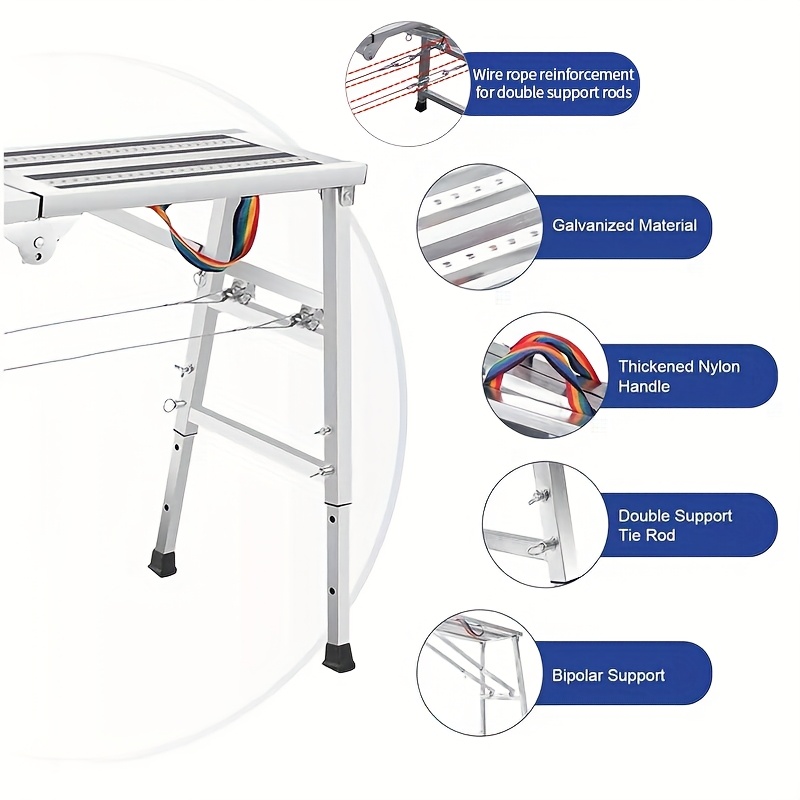 Wire rope reinforcement for double support rods

Galvanized Material

Thickened Nylon Handle

Double Support Tie Rod

Bipolar Support