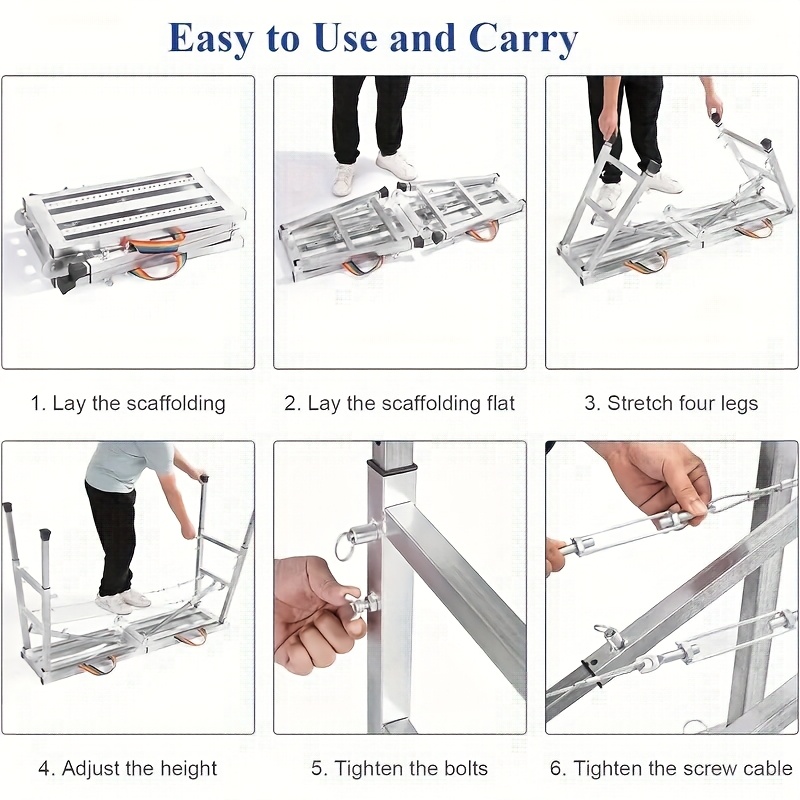 Easy to Use and Carry

1. Lay the scaffolding

2. Lay the scaffolding flat

3. Stretch four legs

4. Adjust the height

5. Tighten the bolts

6. Tighten the screw cable