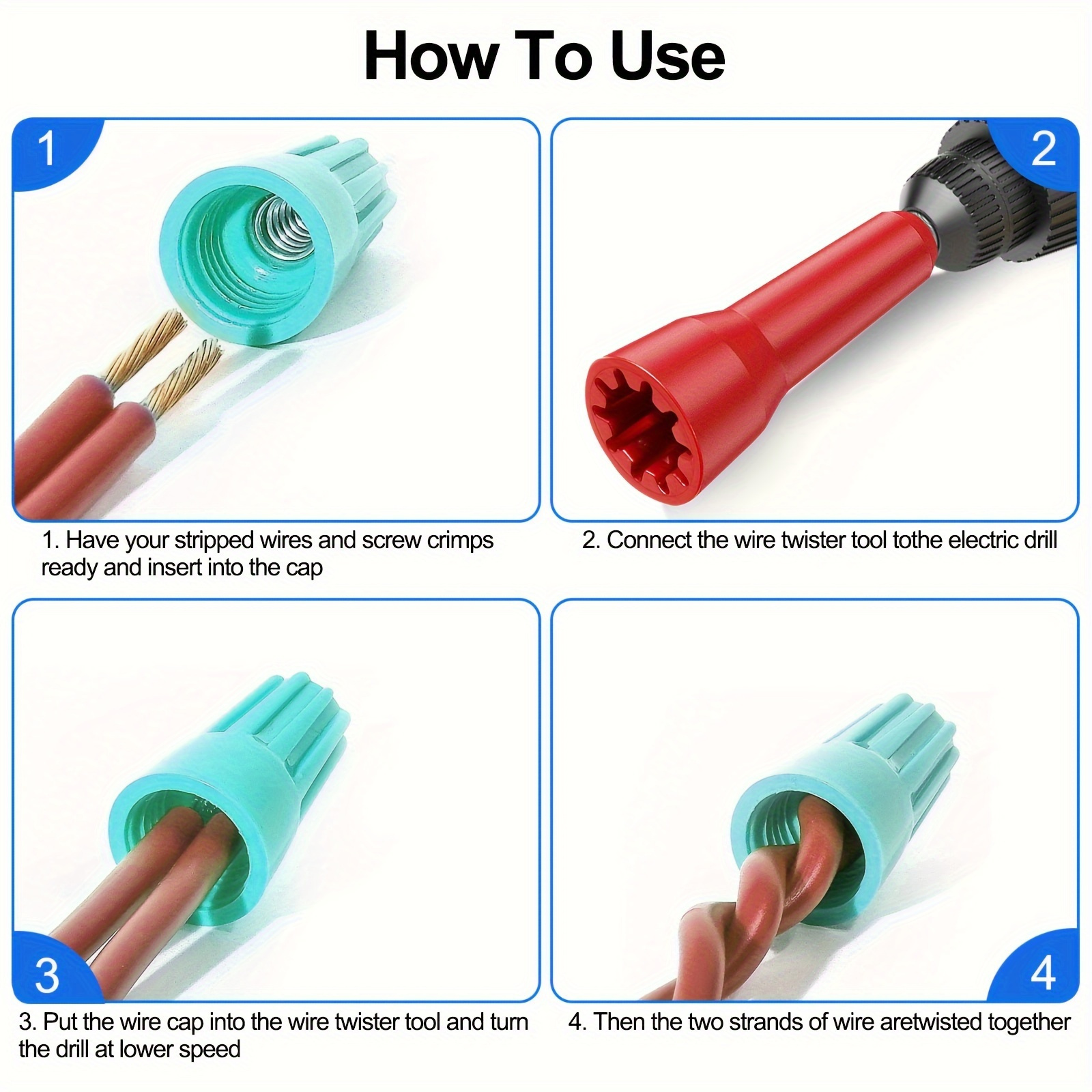 How To Use

1

1. Have your stripped wires and screw crimps ready and insert into the cap

2

2. Connect the wire twister tool tothe electric drill

3

3. Put the wire cap into the wire twister tool and turn the drill at lower speed

4

4. Then the two strands of wire aretwisted together