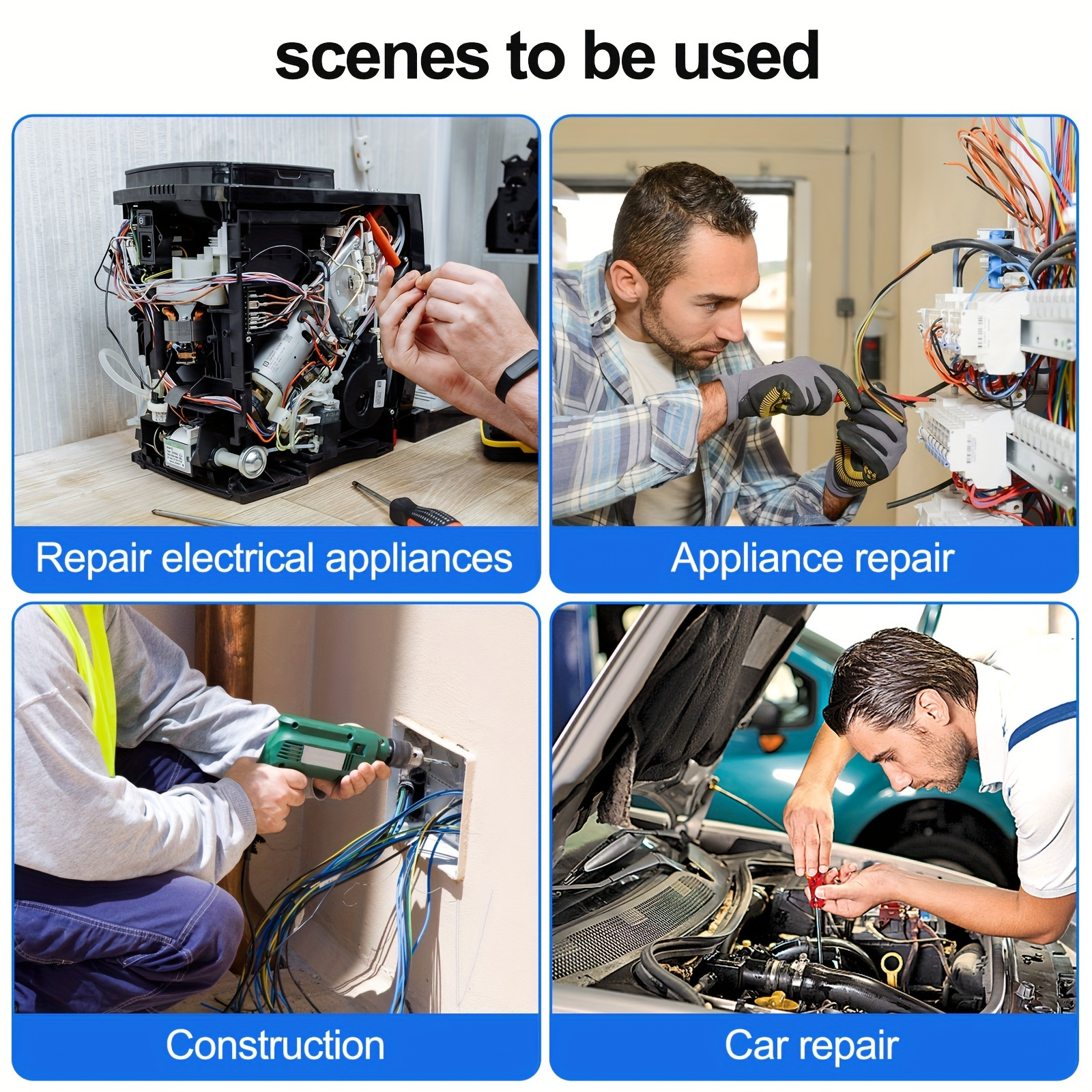 scenes to be used

Repair electrical appliances

Appliance repair

Construction

Car repair