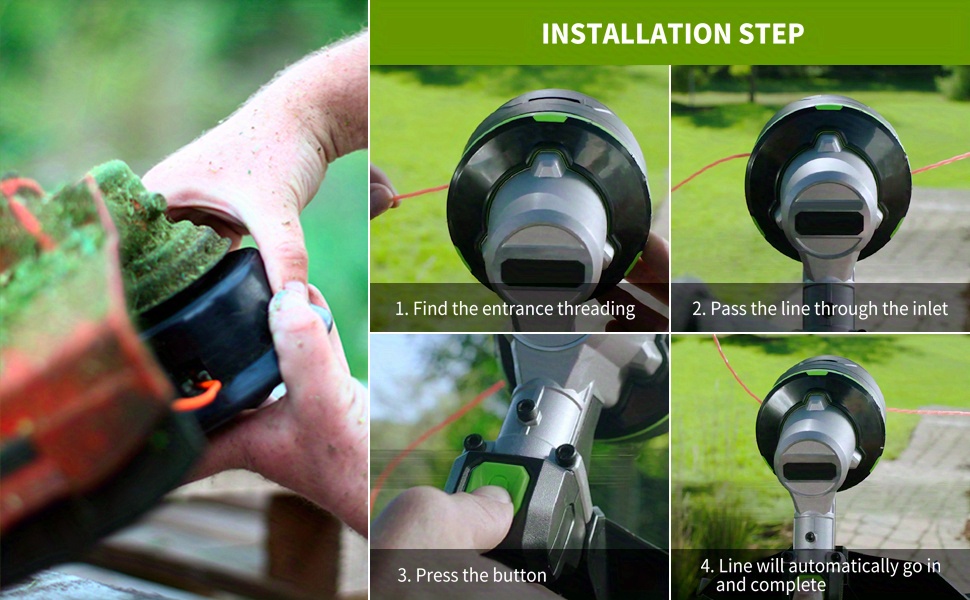 INSTALLATION STEP

1. Find the entrance threading

2. Pass the line through the inlet

3. Press the button

4. Line will automatically go in and complete