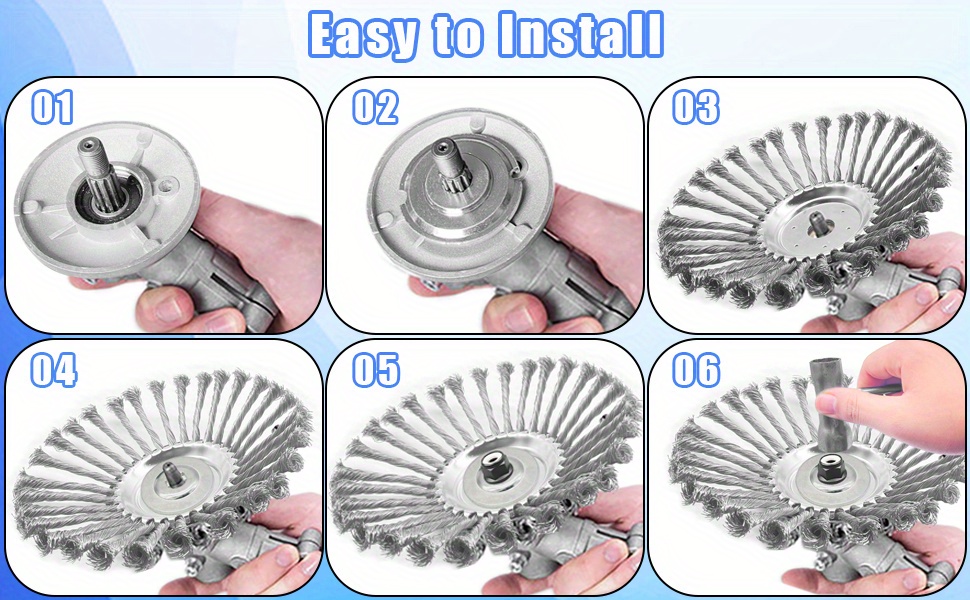 Easy to Install

01

02

03

04

05

06